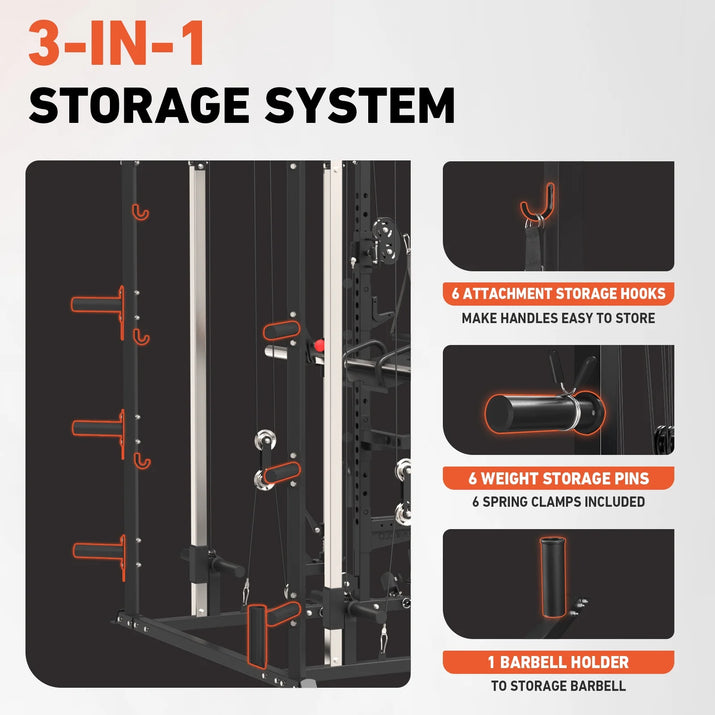 3-IN-1
STORAGE SYSTEM

6 ATTACHMENT STORAGE HOOKS
MAKE HANDLES EASY TO STORE

6 WEIGHT STORAGE PINS
6 SPRING CLAMPS INCLUDED

1 BARBELL HOLDER
TO STORAGE BARBELL