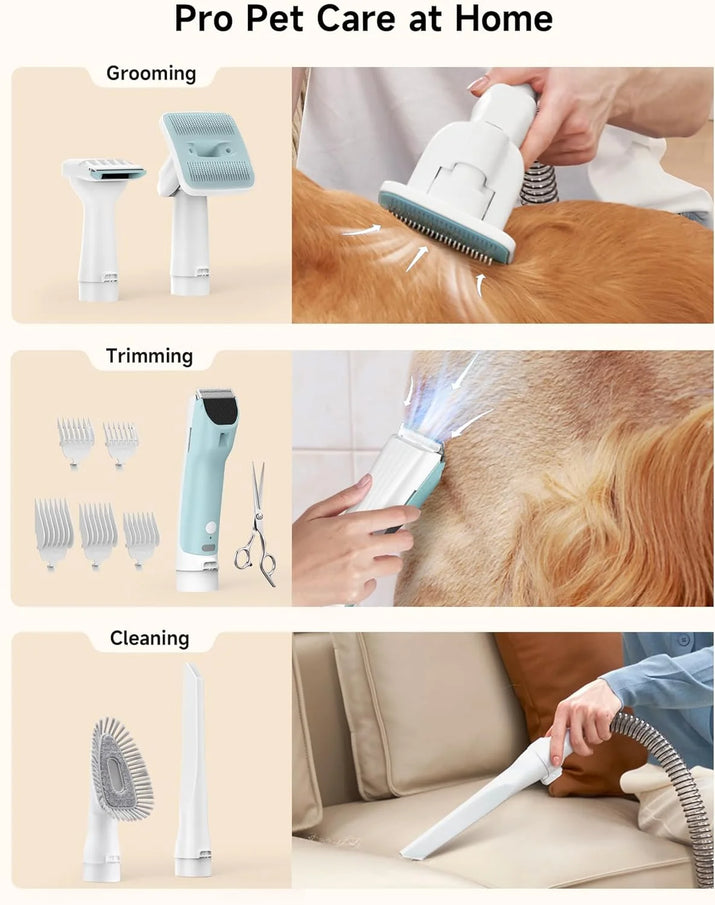 Pro Pet Care at Home

Grooming

Trimming

Cleaning