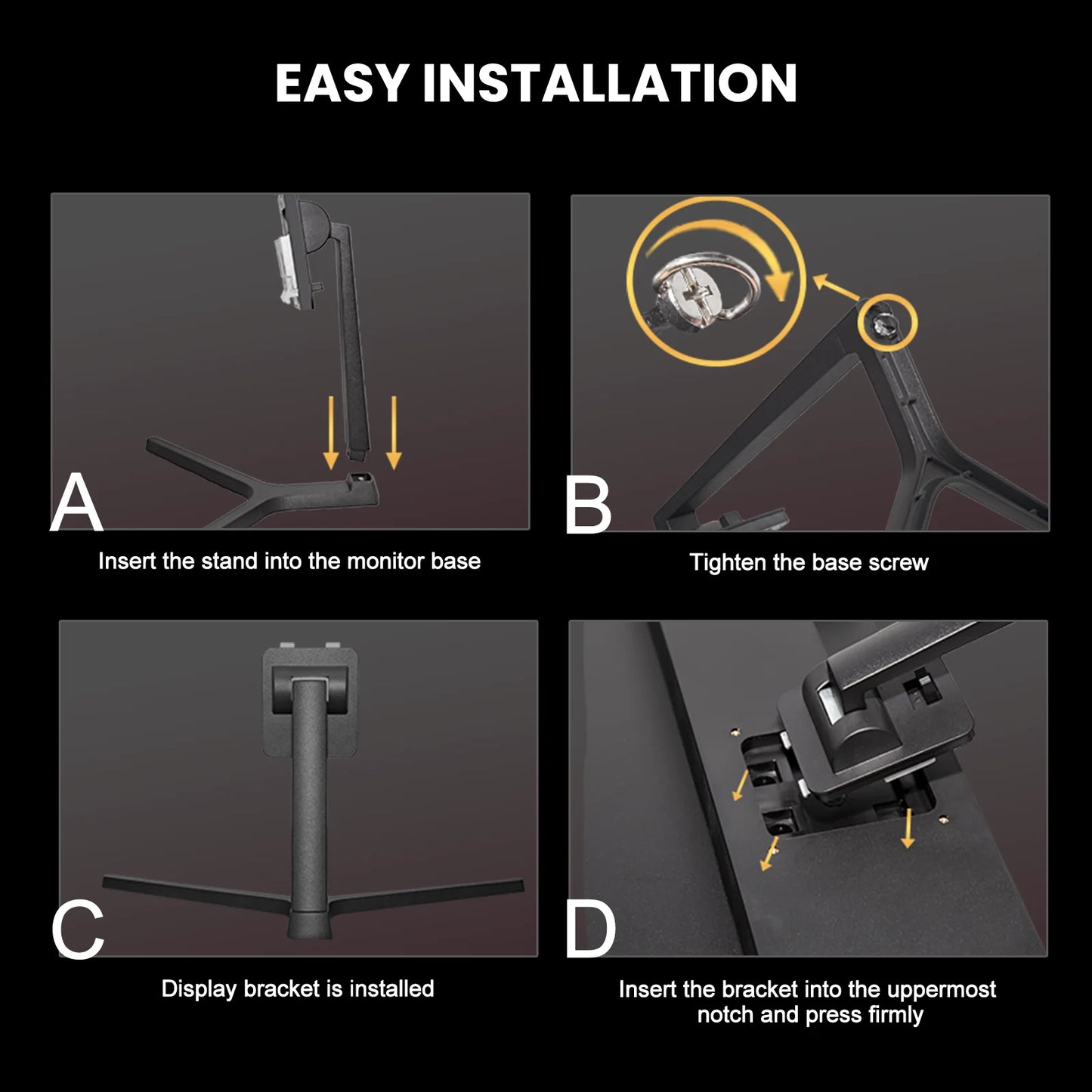 EASY INSTALLATION

A

Insert the stand into the monitor base

B

Tighten the base screw

C

Display bracket is installed

D

Insert the bracket into the uppermost notch and press firmly